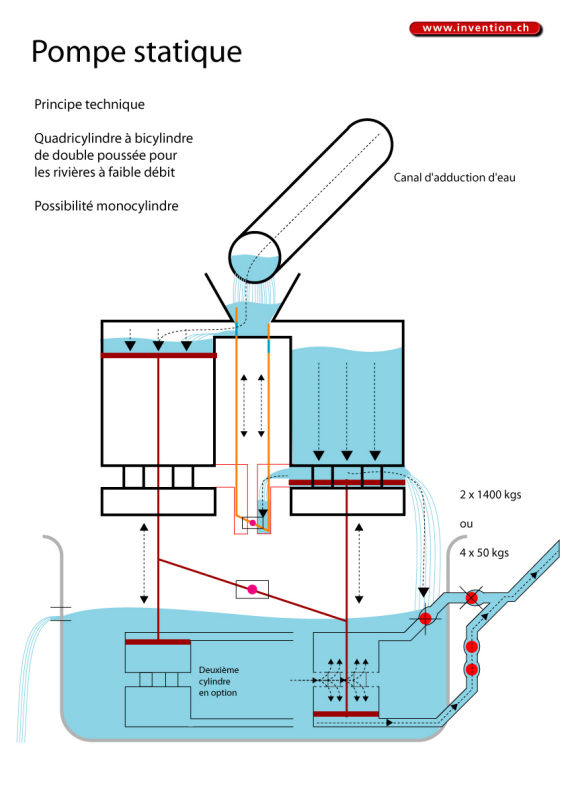 www.invention.ch

Pompe statique

Principe technique

Quadricylindre à bicylindre de double poussée pour les rivières à faible débit

Possibilité monocylindre

Canal d'adduction d'eau

2 x 1400 kgs

ou

4 x 50 kgs

Deuxième cylindre en option